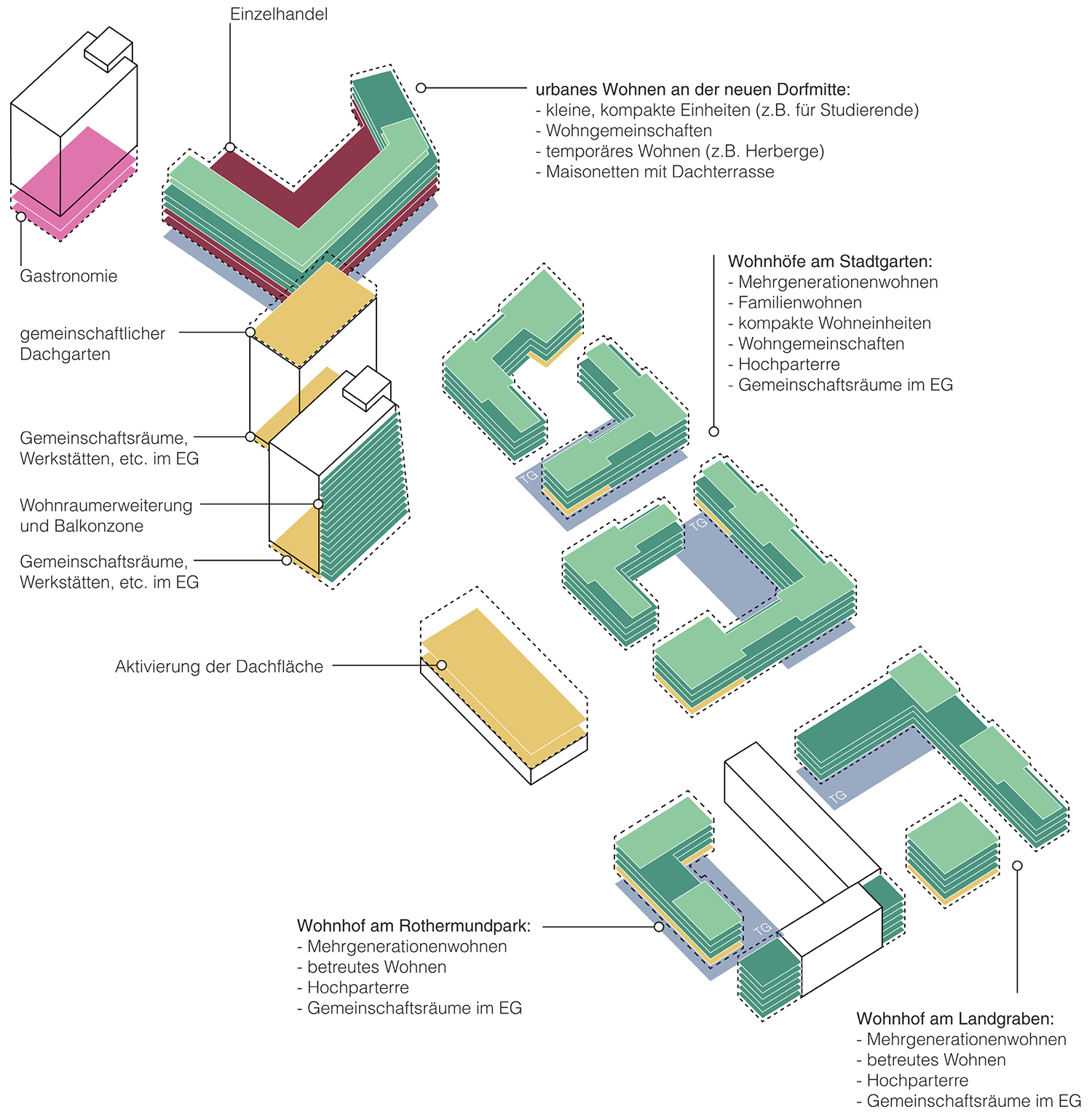 Einzelhandel

urbanes Wohnen an der neuen Dorfmitte:
- kleine, kompakte Einheiten (z.B. für Studierende)
- Wohngemeinschaften
- temporäres Wohnen (z.B. Herberge)
- Maisonetten mit Dachterrasse

Gastronomie

gemeinschaftlicher Dachgarten

Wohnhöfe am Stadtgarten:
- Mehrgenerationenwohnen
- Familienwohnen
- kompakte Wohneinheiten
- Wohngemeinschaften
- Hochparterre
- Gemeinschaftsräume im EG

Gemeinschaftsräume, Werkstätten, etc. im EG

Wohnraumerweiterung und Balkonzone

Gemeinschaftsräume, Werkstätten, etc. im EG

TG

TG

Aktivierung der Dachfläche

TG

TG

Wohnhof am Rothermundpark:
- Mehrgenerationenwohnen
- betreutes Wohnen
- Hochparterre
- Gemeinschaftsräume im EG

Wohnhof am Landgraben:
- Mehrgenerationenwohnen
- betreutes Wohnen
- Hochparterre
- Gemeinschaftsräume im EG